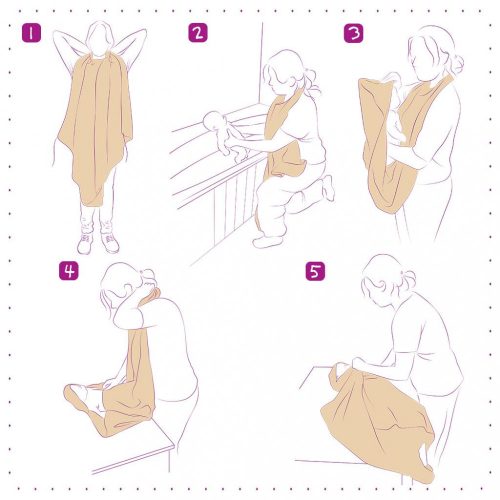 1
2
3
4
5